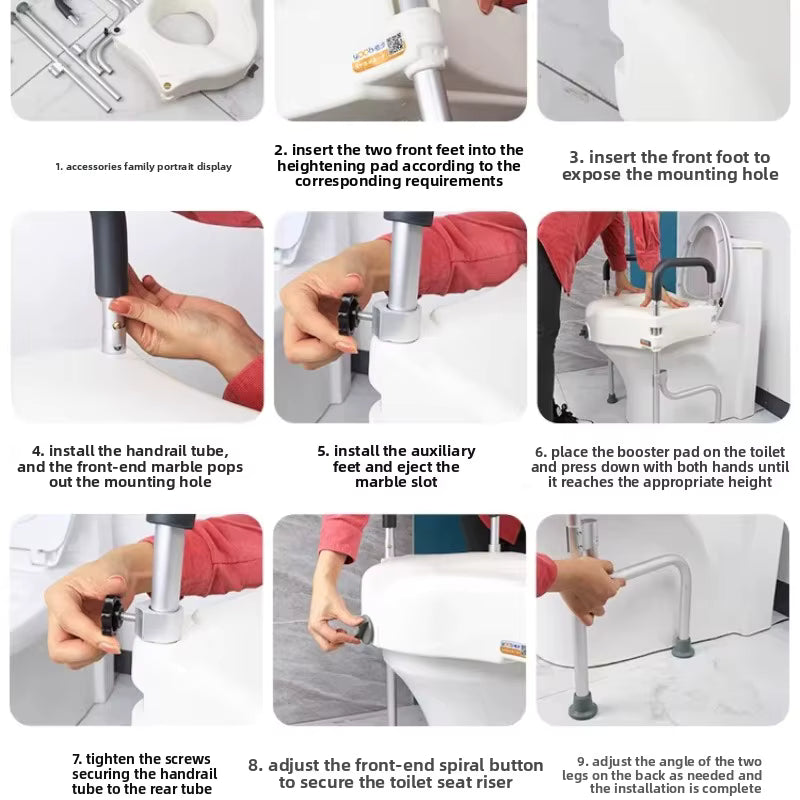 1. accessories family portrait display

2. insert the two front feet into the heightening pad according to the corresponding requirements

3. insert the front foot to expose the mounting hole

4. install the handrail tube, and the front-end marble pops out the mounting hole

5. install the auxiliary feet and eject the marble slot

6. place the booster pad on the toilet and press down with both hands until it reaches the appropriate height

7. tighten the screws securing the handrail tube to the rear tube

8. adjust the front-end spiral button to secure the toilet seat riser

9. adjust the angle of the two legs on the back as needed and the installation is complete